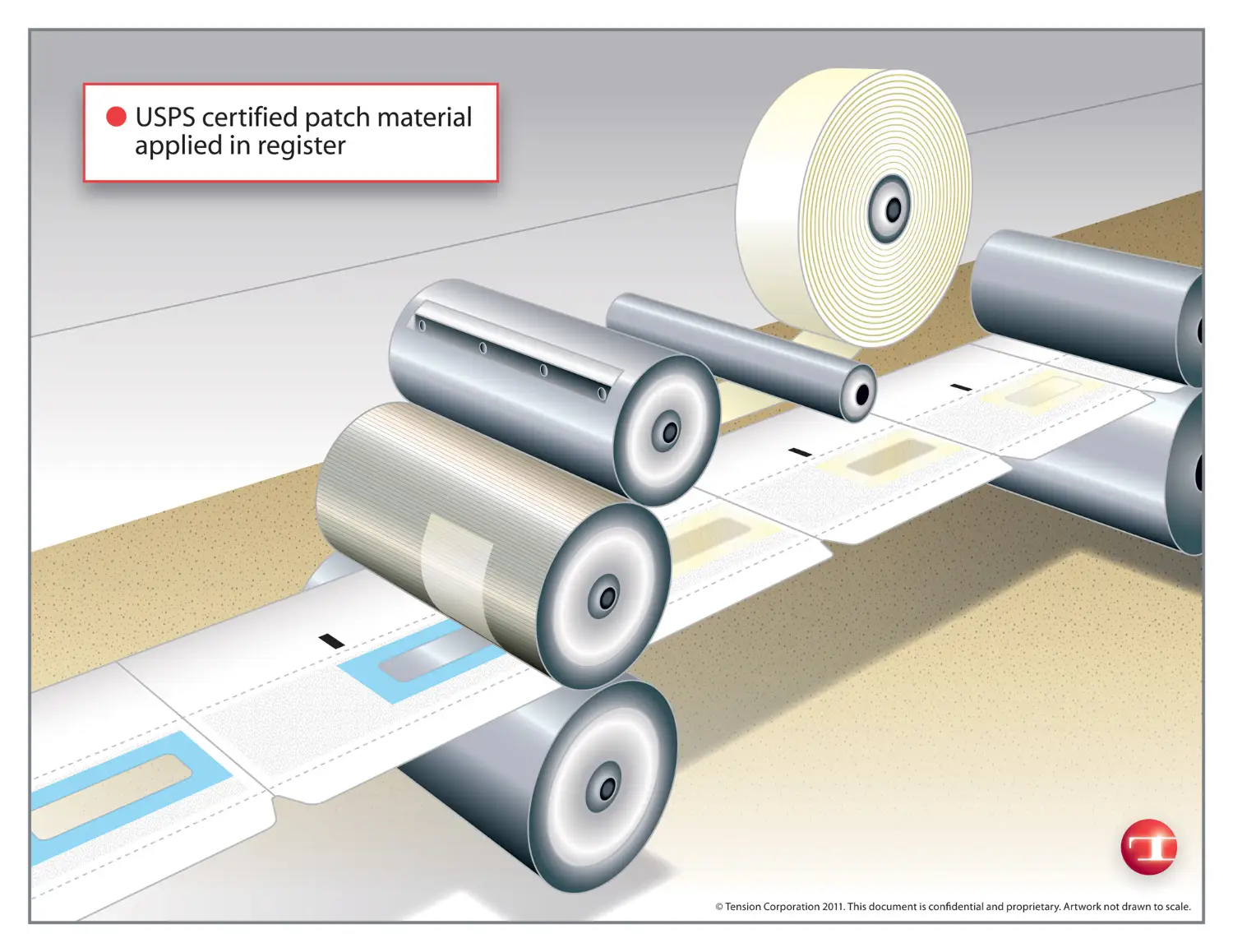 USPS certified patch material applied in register

© Tension Corporation 2011. This document is confidential and proprietary. Artwork not drawn to scale.